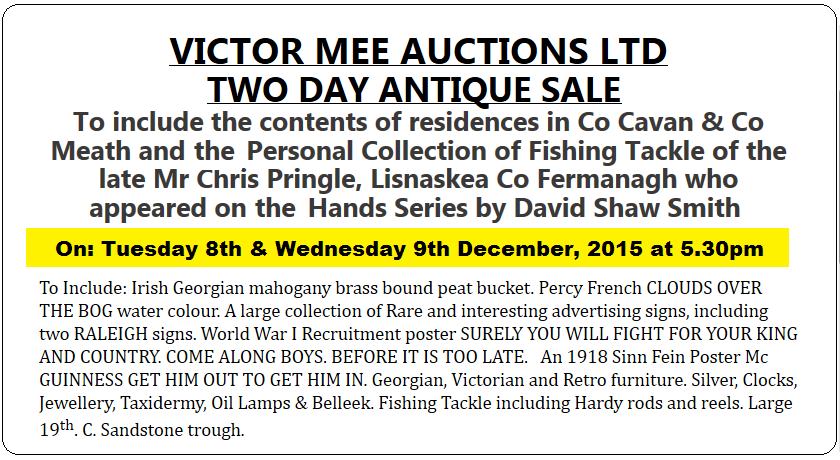 VICTOR MEE AUCTIONS LTD
TWO DAY ANTIQUE SALE

To include the contents of residences in Co Cavan & Co Meath and the Personal Collection of Fishing Tackle of the late Mr Chris Pringle, Lisnaskea Co Fermanagh who appeared on the Hands Series by David Shaw Smith

On: Tuesday 8th & Wednesday 9th December, 2015 at 5.30pm

To Include: Irish Georgian mahogany brass bound peat bucket. Percy French CLOUDS OVER THE BOG water colour. A large collection of Rare and interesting advertising signs, including two RALEIGH signs. World War I Recruitment poster SURELY YOU WILL FIGHT FOR YOUR KING AND COUNTRY. COME ALONG BOYS. BEFORE IT IS TOO LATE. An 1918 Sinn Fein Poster Mc GUINNESS GET HIM OUT TO GET HIM IN. Georgian, Victorian and Retro furniture. Silver, Clocks, Jewellery, Taxidermy, Oil Lamps & Belleek. Fishing Tackle including Hardy rods and reels. Large 19th. C. Sandstone trough.